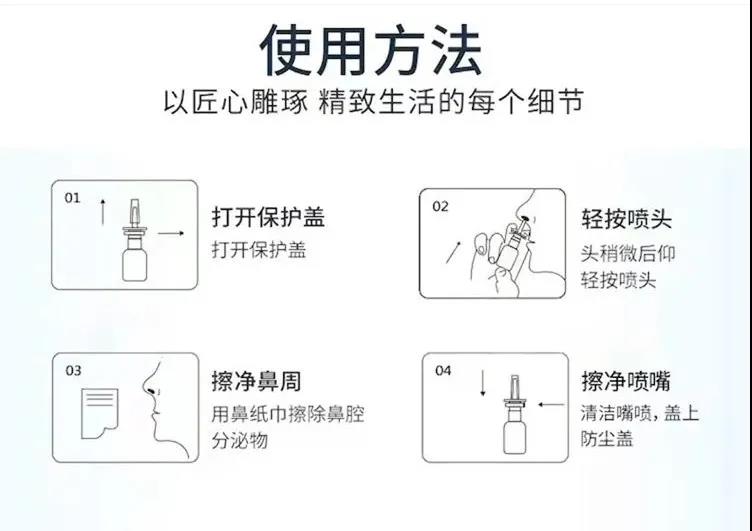 使用方法

以匠心雕琢 精致生活的每个细节

01

打开保护盖

打开保护盖

02

轻按喷头

头稍微后仰
轻按喷头

03

擦净鼻周

用鼻纸巾擦除鼻腔分泌物

04

擦净喷嘴

清洁嘴喷，盖上防尘盖